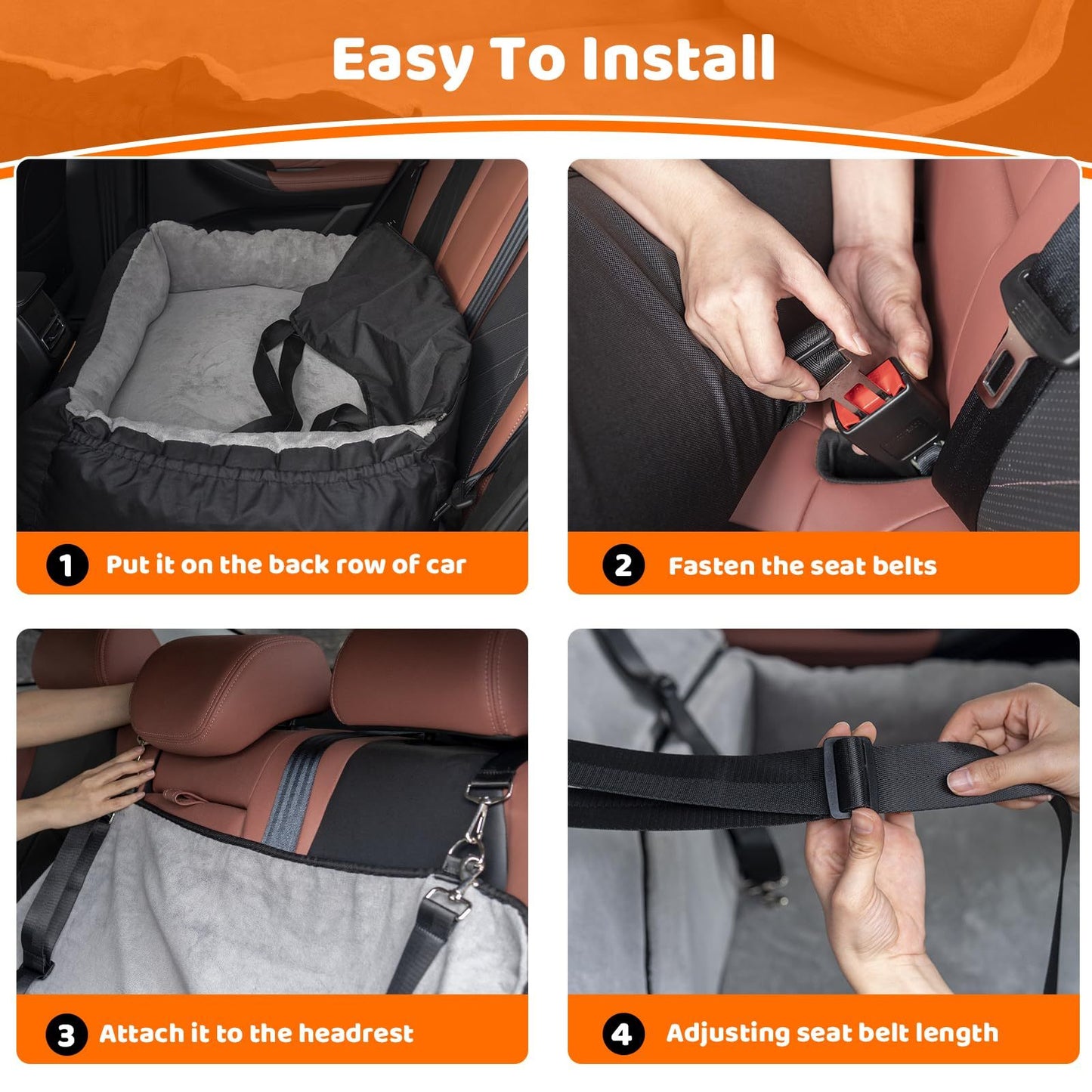 Easy To Install

1 Put it on the back row of car

2 Fasten the seat belts

3 Attach it to the headrest

4 Adjusting seat belt length