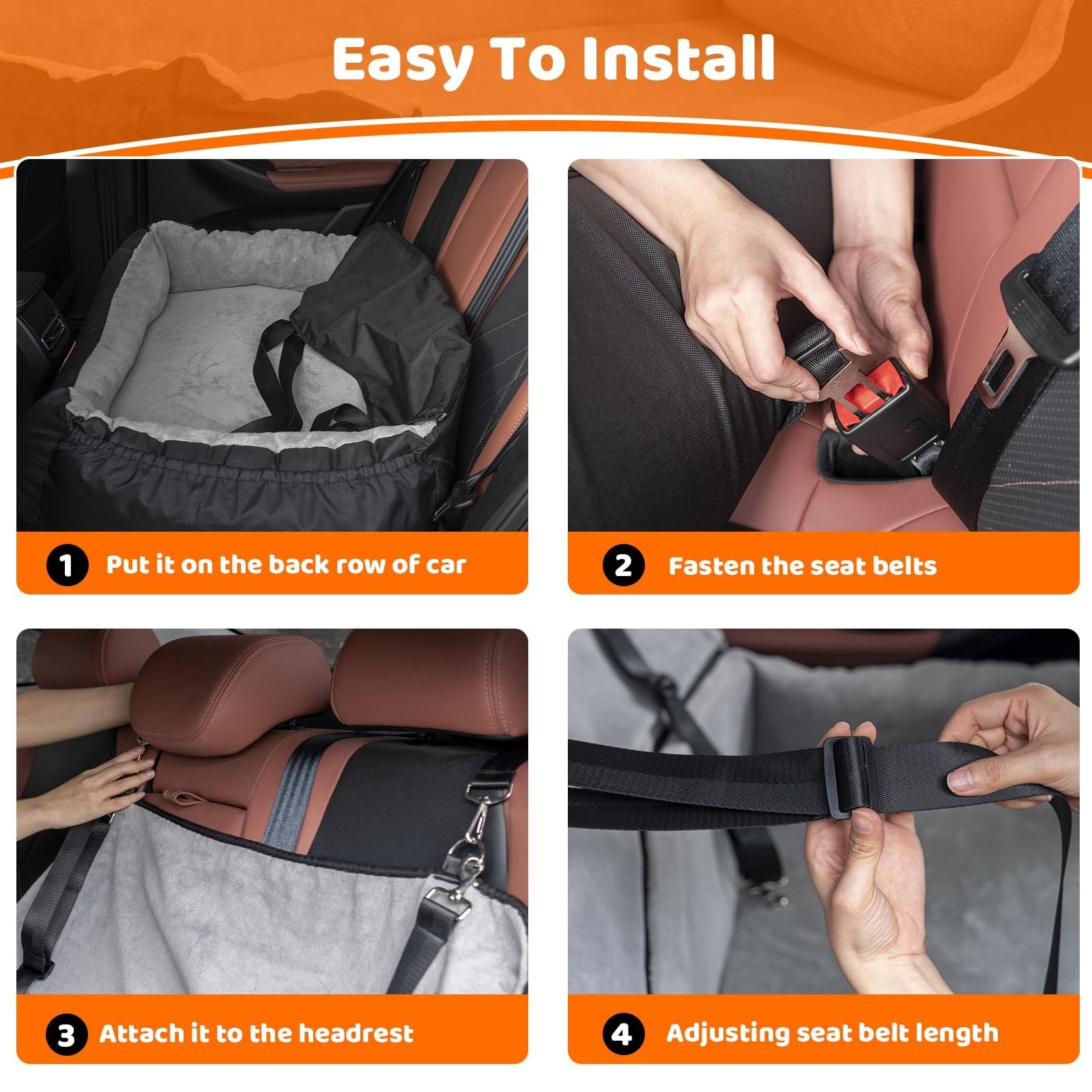 Easy To Install

1 Put it on the back row of car

2 Fasten the seat belts

3 Attach it to the headrest

4 Adjusting seat belt length