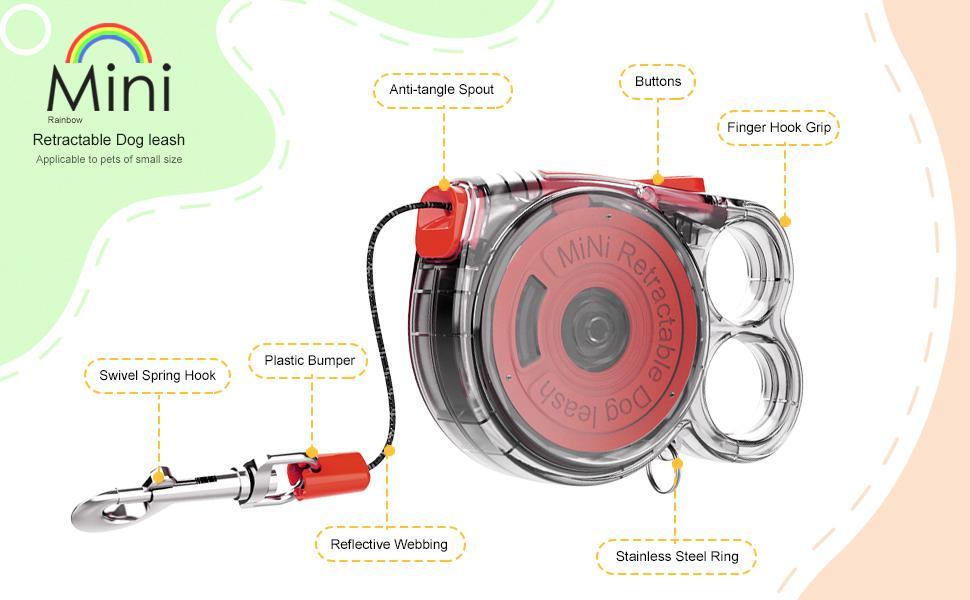 Mini
Rainbow
Retractable Dog leash
Applicable to pets of small size

Anti-tangle Spout

Buttons

Finger Hook Grip

MiNi Retractable Dog leash

Swivel Spring Hook

Plastic Bumper

Reflective Webbing

Stainless Steel Ring